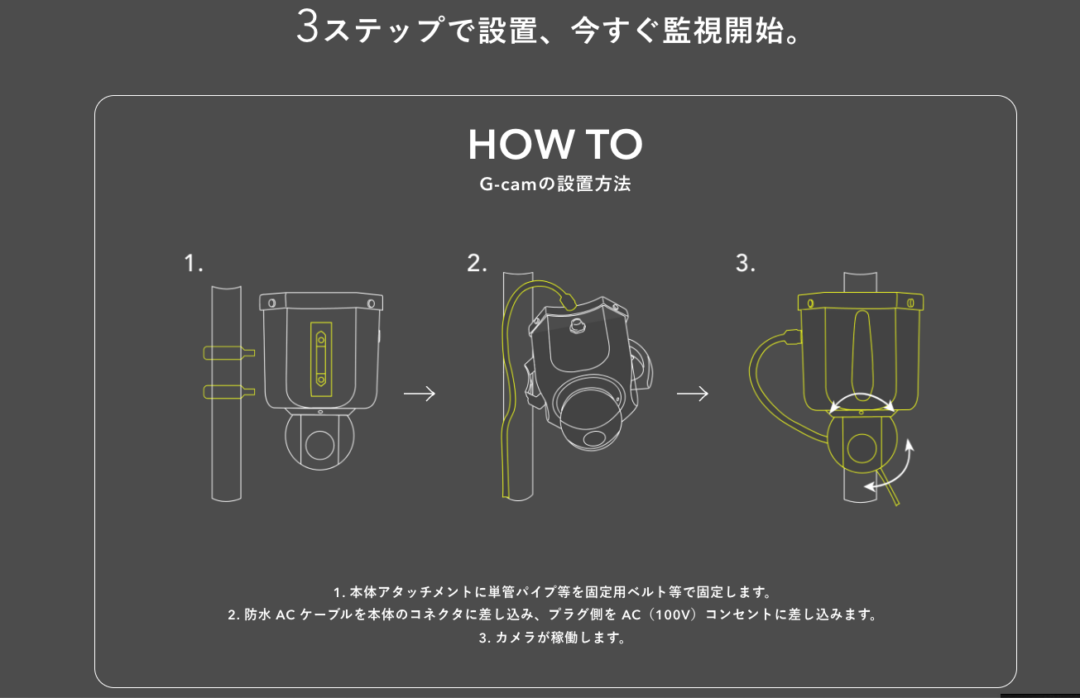 3ステップで設置、今すぐ監視開始。

HOW TO

G-camの設置方法

1.

2.

3.

1. 本体アタッチメントに単管パイプ等を固定用ベルト等で固定します。

2. 防水 AC ケーブルを本体のコネクタに差し込み、プラグ側を AC（100V）コンセントに差し込みます。

3. カメラが稼働します。