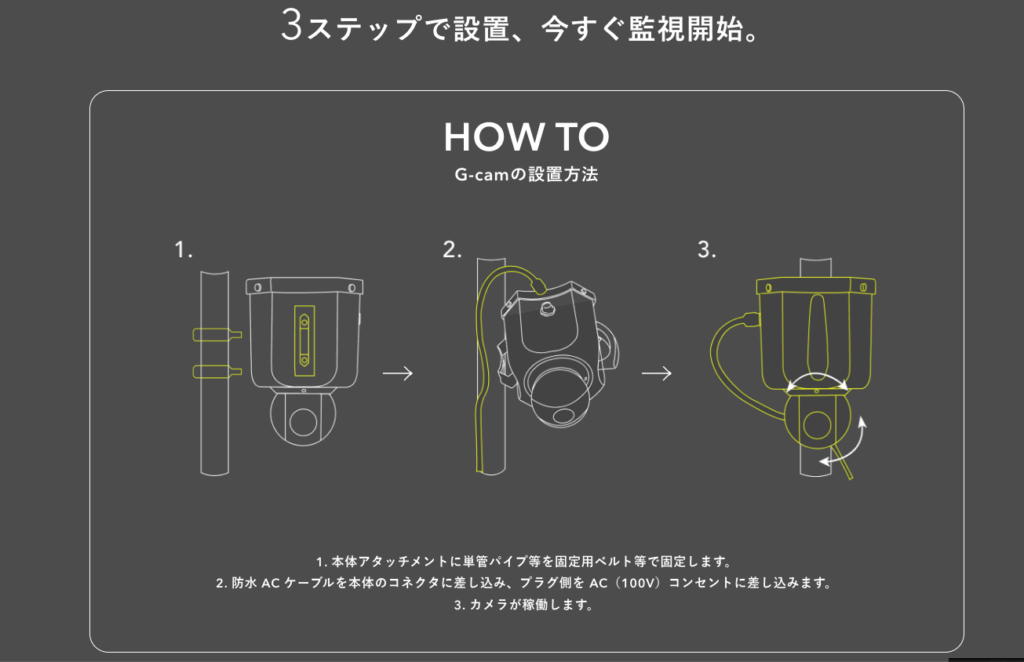 3ステップで設置、今すぐ監視開始。

HOW TO
G-camの設置方法

1.

2.

3.

1. 本体アタッチメントに単管パイプ等を固定用ベルト等で固定します。
2. 防水 AC ケーブルを本体のコネクタに差し込み、プラグ側を AC（100V）コンセントに差し込みます。
3. カメラが稼働します。